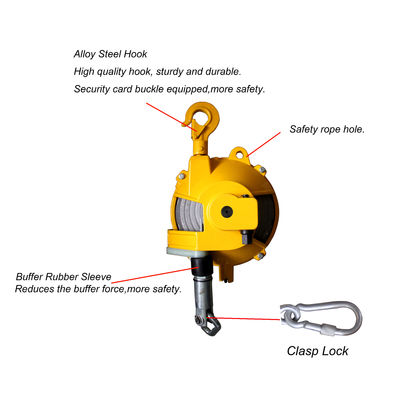 Alloy Steel Hook
High quality hook, sturdy and durable.
Security card buckle equipped,more safety.

Safety rope hole.

Buffer Rubber Sleeve
Reduces the buffer force,more safety.

Clasp Lock